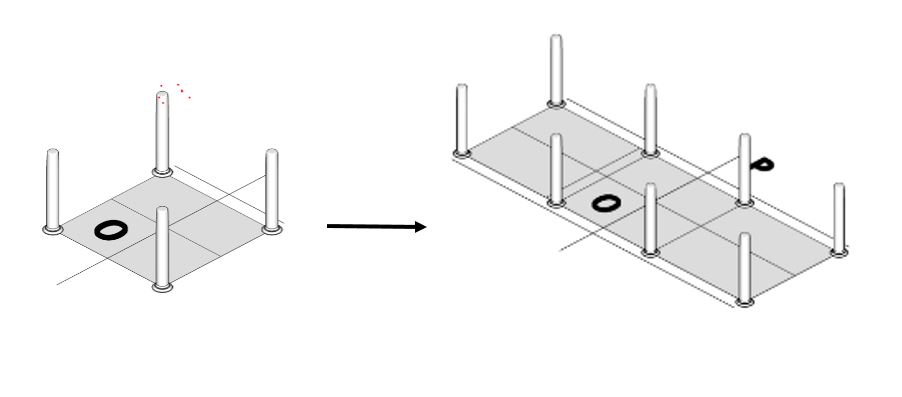 O

O

P